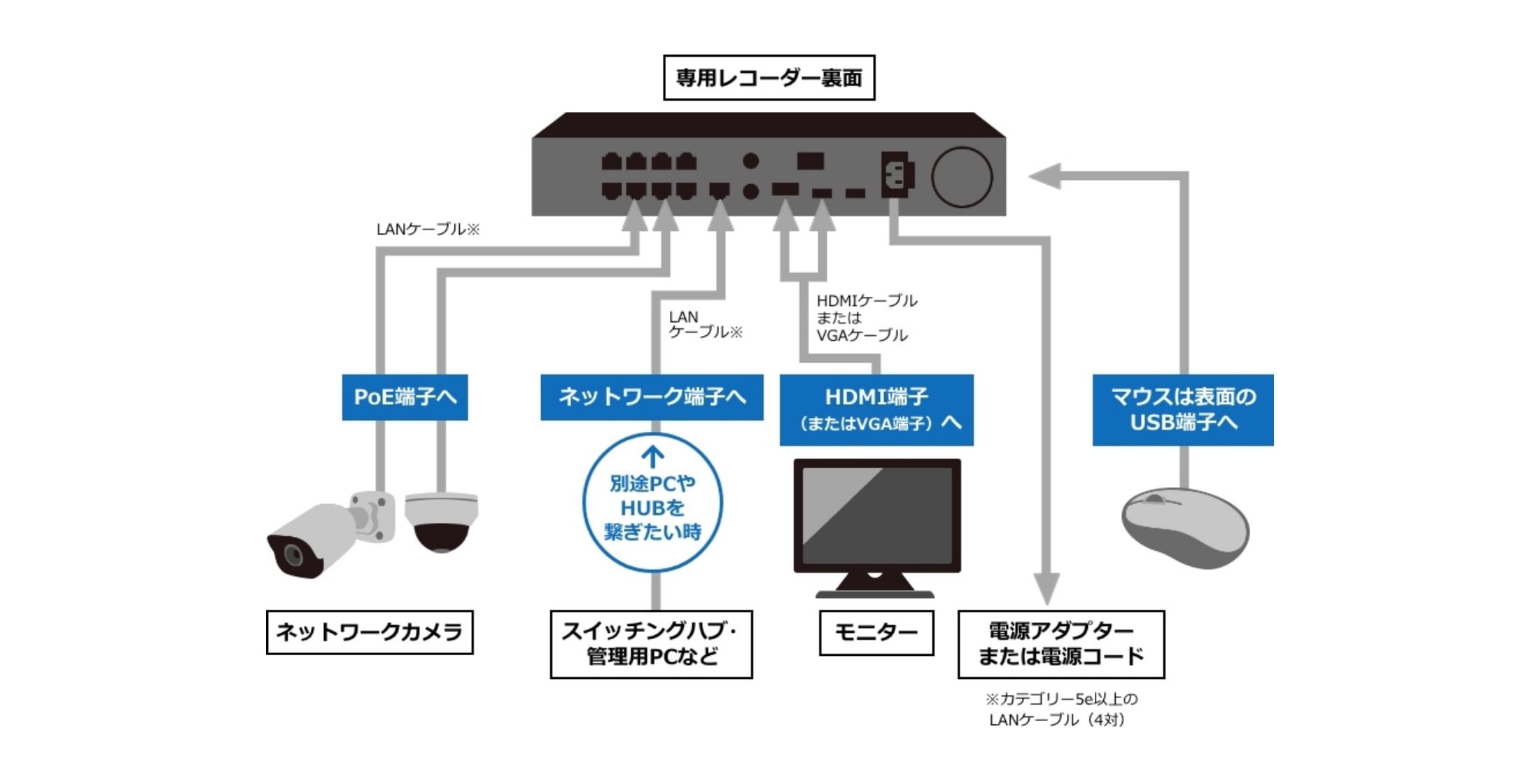 専用レコーダー裏面

LANケーブル※

LAN
ケーブル※

HDMIケーブル
または
VGAケーブル

PoE端子へ

ネットワーク端子へ

HDMI端子
（またはVGA端子）へ

マウスは表面の
USB端子へ

別途PCや
HUBを
繋ぎたい時

ネットワークカメラ

スイッチングハブ・
管理用PCなど

モニター

電源アダプター
または電源コード

※カテゴリー5e以上の
LANケーブル（4対）