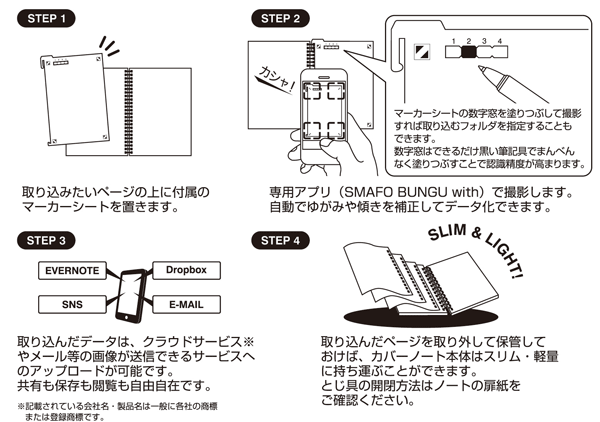 STEP 1

取り込みたいページの上に付属のマーカーシートを置きます。

STEP 2

カシャ!

1 2 3 4

マーカーシートの数字窓を塗りつぶして撮影すれば取り込むフォルダを指定することもできます。
数字窓はできるだけ黒い筆記具でまんべんなく塗りつぶすことで認識精度が高まります。

専用アプリ（SMAFO BUNGU with）で撮影します。
自動でゆがみや傾きを補正してデータ化できます。

STEP 3

EVERNOTE

Dropbox

SNS

E-MAIL

取り込んだデータは、クラウドサービス※やメール等の画像が送信できるサービスへのアップロードが可能です。
共有も保存も閲覧も自由自在です。

※記載されている会社名・製品名は一般に各社の商標または登録商標です。

STEP 4

SLIM & LIGHT!

取り込んだページを取り外して保管しておけば、カバーノート本体はスリム・軽量に持ち運ぶことができます。
とじ具の開閉方法はノートの扉紙をご確認ください。