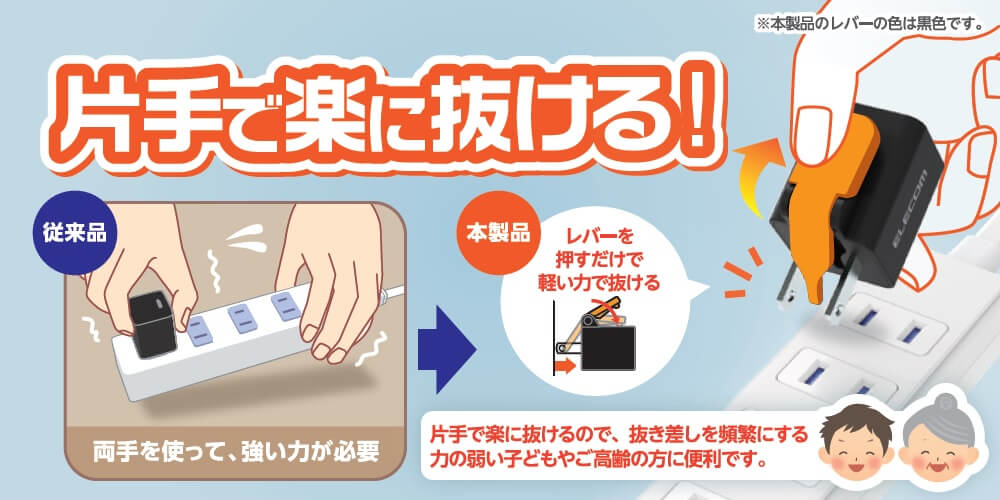 ※本製品のレバーの色は黒色です。

片手で楽に抜ける!

従来品

両手を使って、強い力が必要

本製品

レバーを押すだけで軽い力で抜ける

ELECOM

片手で楽に抜けるので、抜き差しを頻繁にする力の弱い子どもやご高齢の方に便利です。