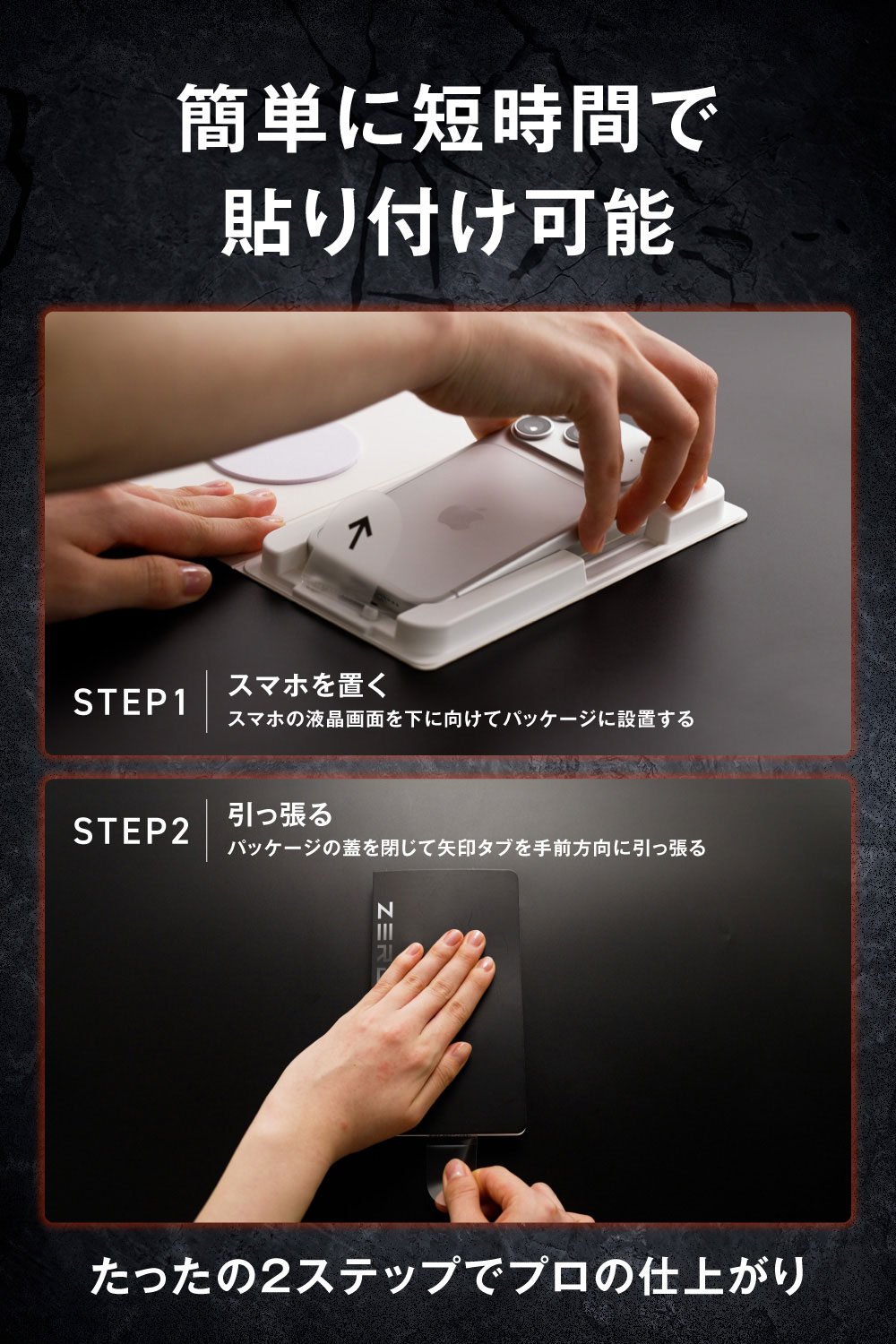 簡単に短時間で
貼り付け可能

STEP1
スマホを置く
スマホの液晶画面を下に向けてパッケージに設置する

STEP2
引っ張る
パッケージの蓋を閉じて矢印タブを手前方向に引っ張る

ZERO

たったの2ステップでプロの仕上がり