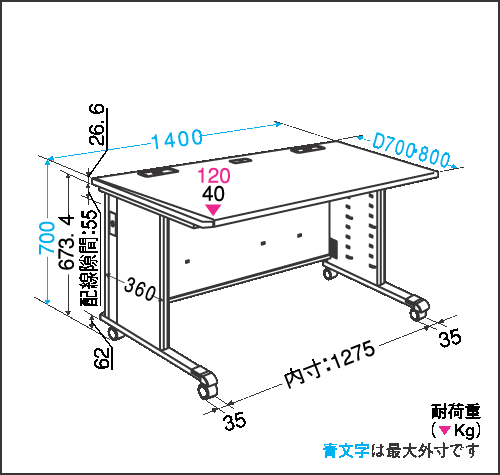 26.6
1400
D700·800
120
40
700
673.4
配線隙間:55
360
62
35
内寸:1275
35
耐荷重
(▼Kg)
青文字は最大外寸です