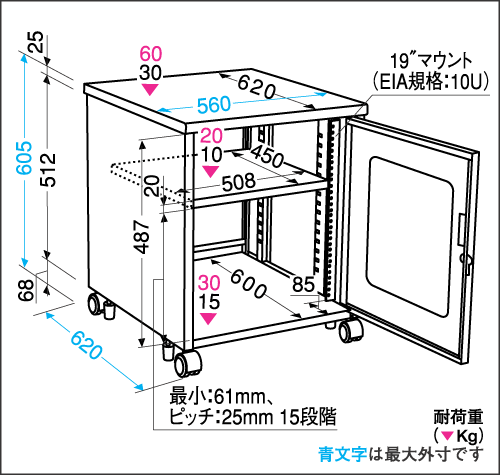 25

605

512

68

620

60
30

620

560

19″マウント
(EIA規格:10U)

20
10

450

508

20

487

30
15

600

85

最小:61mm、
ピッチ:25mm 15段階

耐荷重
(▼Kg)
青文字は最大外寸です