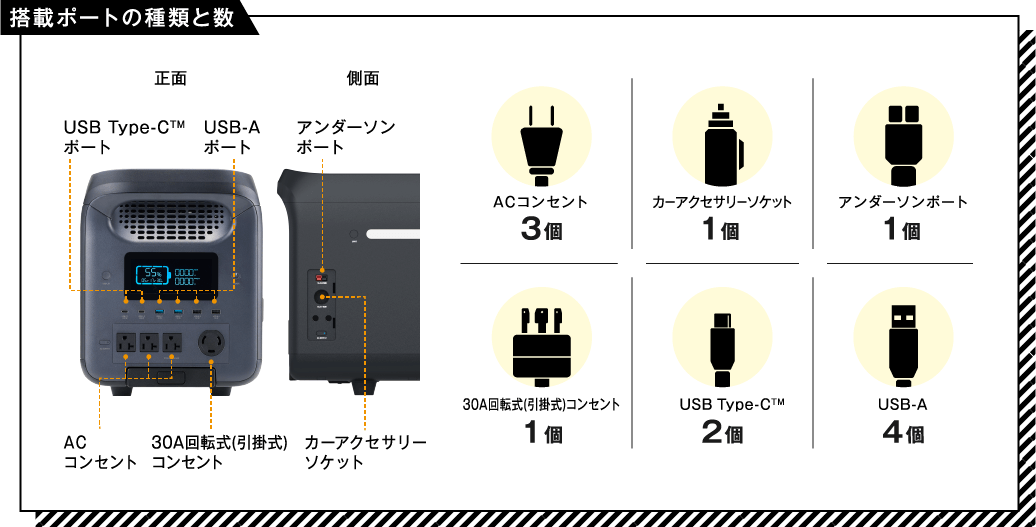 搭載ポートの種類と数

正面

側面

USB Type-C™ ポート

USB-A ポート

アンダーソン ポート

55%

AC コンセント

30A回転式(引掛式) コンセント

カーアクセサリー ソケット

ACコンセント
3個

カーアクセサリーソケット
1個

アンダーソンポート
1個

30A回転式(引掛式)コンセント
1個

USB Type-C™
2個

USB-A
4個