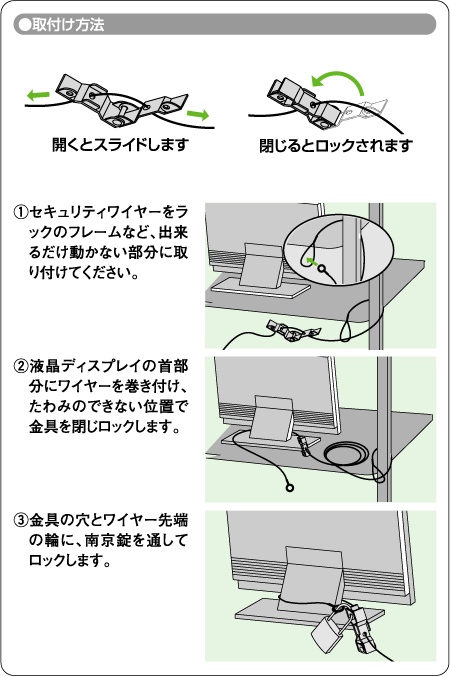 ●取付け方法

開くとスライドします

閉じるとロックされます

①セキュリティワイヤーをラックのフレームなど、出来るだけ動かない部分に取り付けてください。

②液晶ディスプレイの首部分にワイヤーを巻き付け、たわみのできない位置で金具を閉じロックします。

③金具の穴とワイヤー先端の輪に、南京錠を通してロックします。