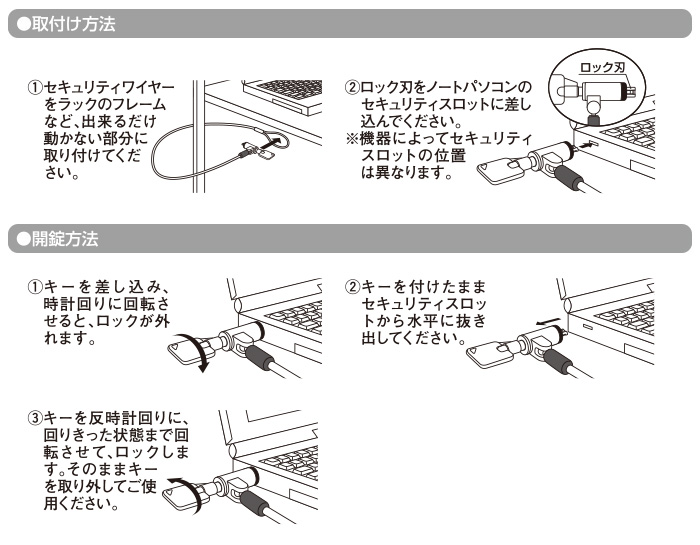 ●取付け方法

①セキュリティワイヤーをラックのフレームなど、出来るだけ動かない部分に取り付けてください。

②ロック刃をノートパソコンのセキュリティスロットに差し込んでください。
※機器によってセキュリティスロットの位置は異なります。

ロック刃

●開錠方法

①キーを差し込み、時計回りに回転させると、ロックが外れます。

②キーを付けたままセキュリティスロットから水平に抜き出してください。

③キーを反時計回りに、回りきった状態まで回転させて、ロックします。そのままキーを取り外してご使用ください。