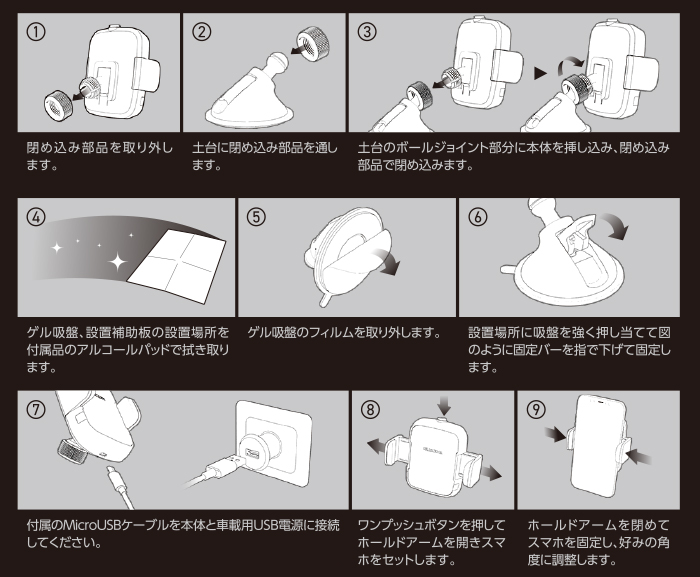 ①

閉め込み部品を取り外します。

②

土台に閉め込み部品を通します。

③

土台のボールジョイント部分に本体を挿し込み、閉め込み部品で閉め込みます。

④

ゲル吸盤、設置補助板の設置場所を付属品のアルコールパッドで拭き取ります。

⑤

ゲル吸盤のフィルムを取り外します。

⑥

設置場所に吸盤を強く押し当てて図のように固定バーを指で下げて固定します。

⑦

付属のMicroUSBケーブルを本体と車載用USB電源に接続してください。

⑧

ワンプッシュボタンを押してホールドアームを開きスマホをセットします。

⑨

ホールドアームを閉めてスマホを固定し、好みの角度に調整します。