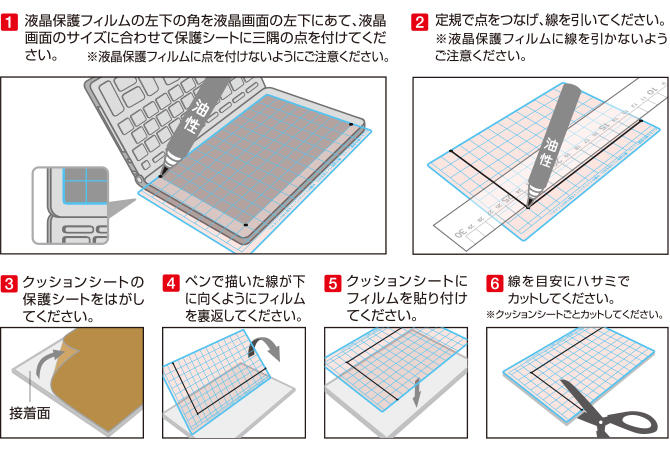 1 液晶保護フィルムの左下の角を液晶画面の左下にあて、液晶画面のサイズに合わせて保護シートに三隅の点を付けてください。 ※液晶保護フィルムに点を付けないようにご注意ください。

油性

2 定規で点をつなげ、線を引いてください。 ※液晶保護フィルムに線を引かないようご注意ください。

油性

3 クッションシートの保護シートをはがしてください。

接着面

4 ペンで描いた線が下に向くようにフィルムを裏返してください。

5 クッションシートにフィルムを貼り付けてください。

6 線を目安にハサミでカットしてください。 ※クッションシートごとカットしてください。