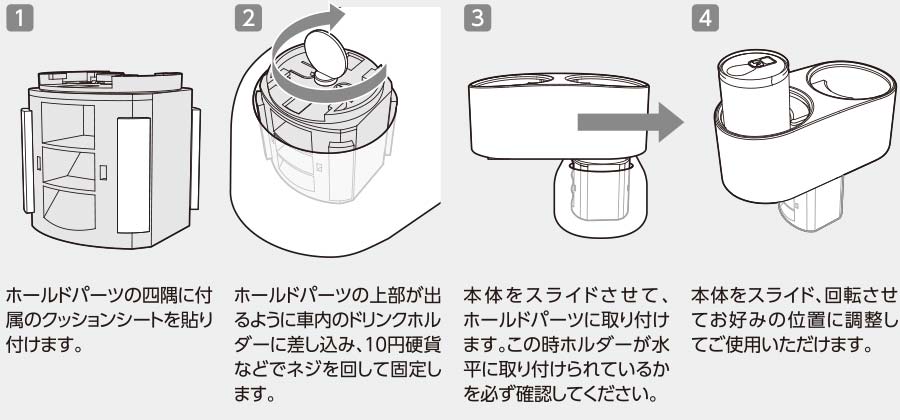 1

ホールドパーツの四隅に付属のクッションシートを貼り付けます。

2

ホールドパーツの上部が出るように車内のドリンクホルダーに差し込み、10円硬貨などでネジを回して固定します。

3

本体をスライドさせて、ホールドパーツに取り付けます。この時ホルダーが水平に取り付けられているかを必ず確認してください。

4

本体をスライド、回転させてお好みの位置に調整してご使用いただけます。