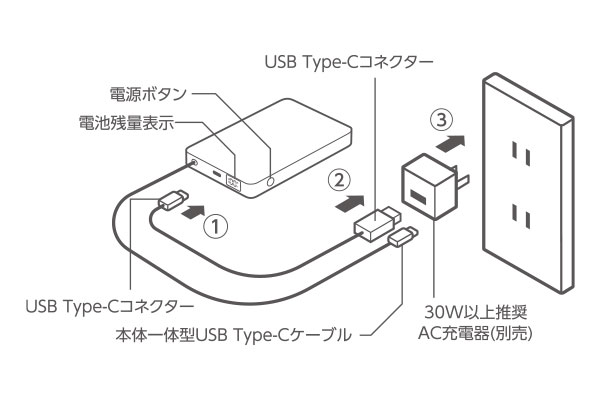 USB Type-Cコネクター

電源ボタン

電池残量表示

③

②

①

USB Type-Cコネクター

本体一体型USB Type-Cケーブル

30W以上推奨
AC充電器(別売)