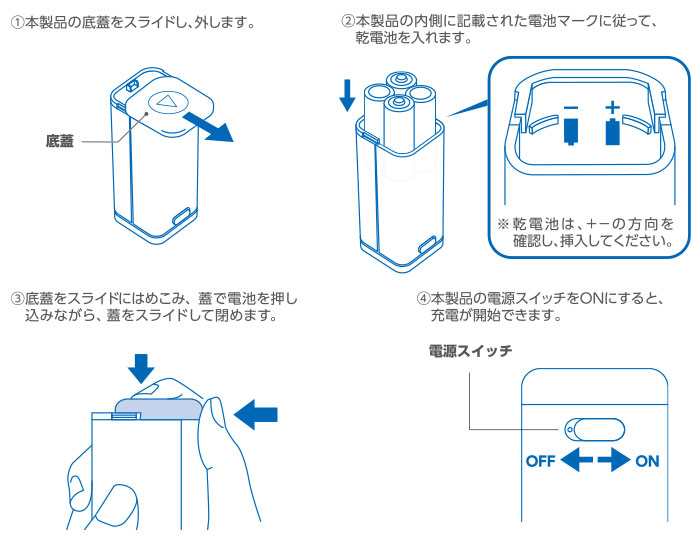 ①本製品の底蓋をスライドし、外します。

底蓋

②本製品の内側に記載された電池マークに従って、乾電池を入れます。

−
+

※乾電池は、+−の方向を確認し、挿入してください。

③底蓋をスライドにはめこみ、蓋で電池を押し込みながら、蓋をスライドして閉めます。

④本製品の電源スイッチをONにすると、充電が開始できます。

電源スイッチ

OFF
ON