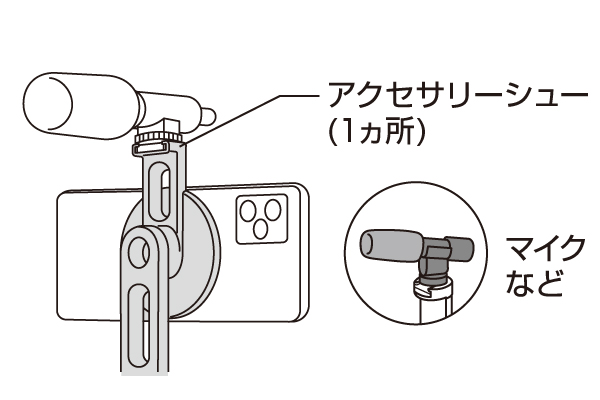 アクセサリーシュー
(1ヵ所)

マイク
など