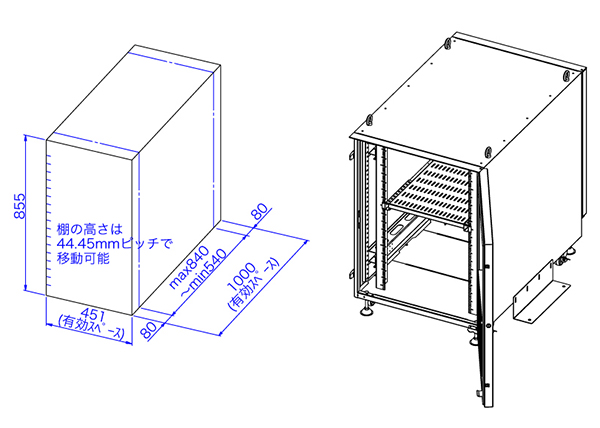 855

棚の高さは
44.45mmピッチで
移動可能

451
(有効スペース)

80

max840
~min540

80

1000
(有効スペース)