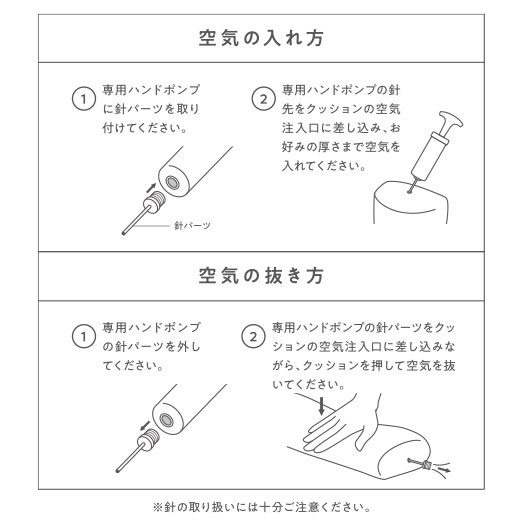 空気の入れ方

1 専用ハンドポンプに針パーツを取り付けてください。

針パーツ

2 専用ハンドポンプの針先をクッションの空気注入口に差し込み、お好みの厚さまで空気を入れてください。

空気の抜き方

1 専用ハンドポンプの針パーツを外してください。

2 専用ハンドポンプの針パーツをクッションの空気注入口に差し込みながら、クッションを押して空気を抜いてください。

※針の取り扱いには十分ご注意ください。