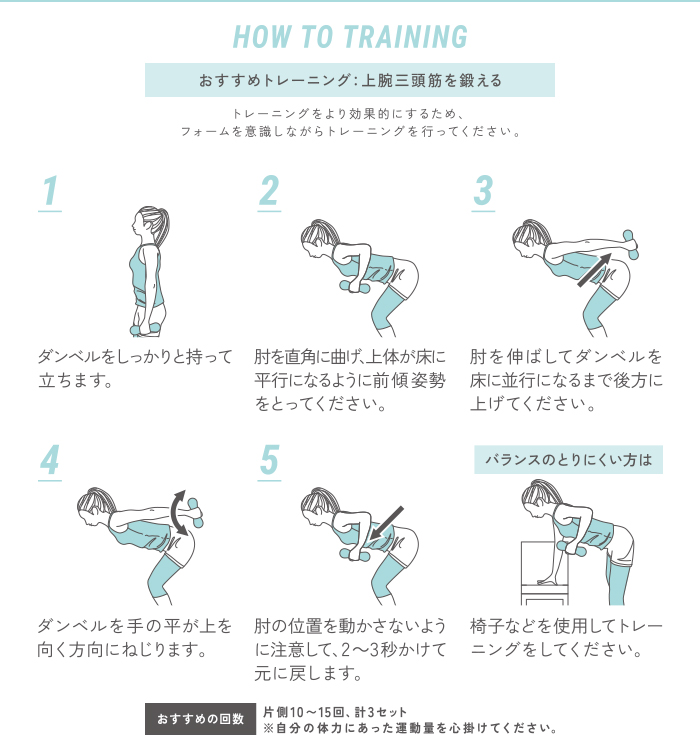 HOW TO TRAINING

おすすめトレーニング：上腕三頭筋を鍛える

トレーニングをより効果的にするため、
フォームを意識しながらトレーニングを行ってください。

1

ダンベルをしっかりと持って立ちます。

2

肘を直角に曲げ、上体が床に平行になるように前傾姿勢をとってください。

3

肘を伸ばしてダンベルを床に並行になるまで後方に上げてください。

4

ダンベルを手の平が上を向く方向にねじります。

5

肘の位置を動かさないように注意して、2〜3秒かけて元に戻します。

バランスのとりにくい方は

椅子などを使用してトレーニングをしてください。

おすすめの回数

片側10〜15回、計3セット
※自分の体力にあった運動量を心掛けてください。