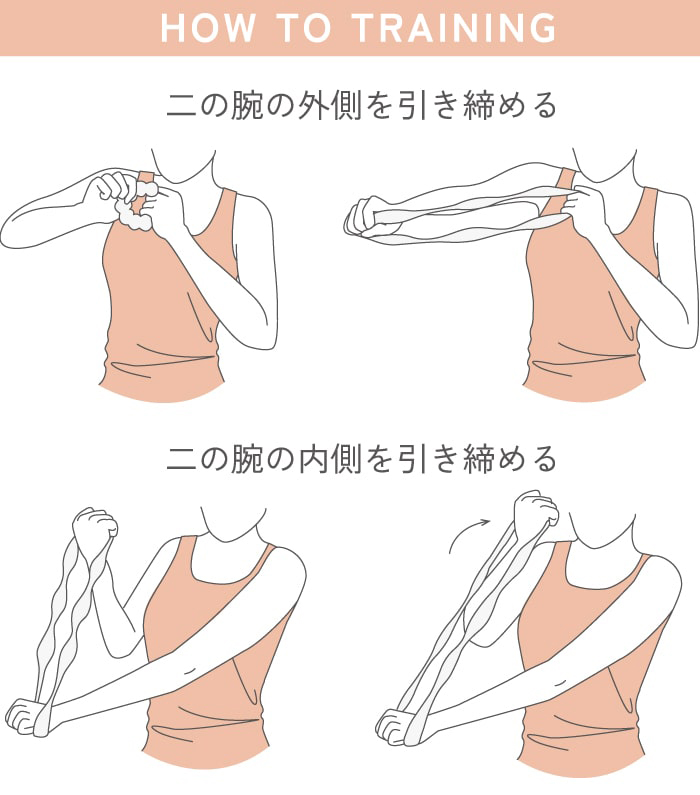 HOW TO TRAINING

二の腕の外側を引き締める

二の腕の内側を引き締める