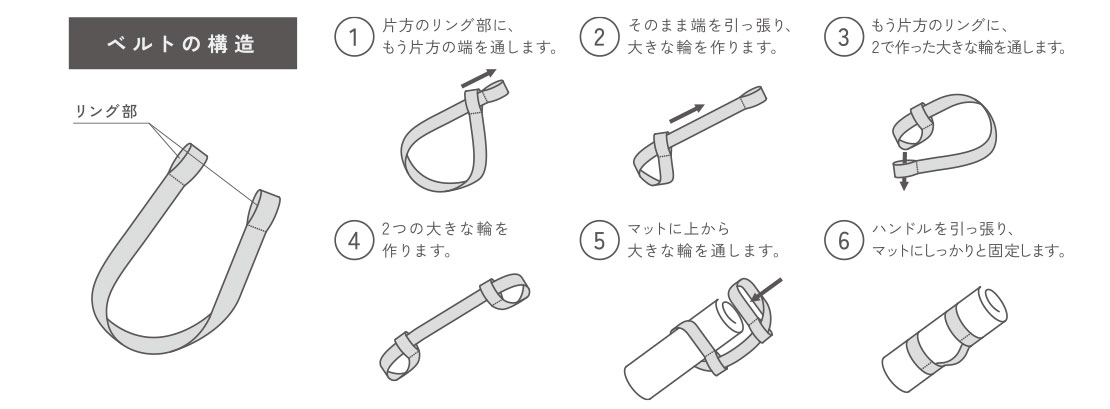 ベルトの構造

リング部

1 片方のリング部に、もう片方の端を通します。

2 そのまま端を引っ張り、大きな輪を作ります。

3 もう片方のリングに、2で作った大きな輪を通します。

4 2つの大きな輪を作ります。

5 マットに上から大きな輪を通します。

6 ハンドルを引っ張り、マットにしっかりと固定します。