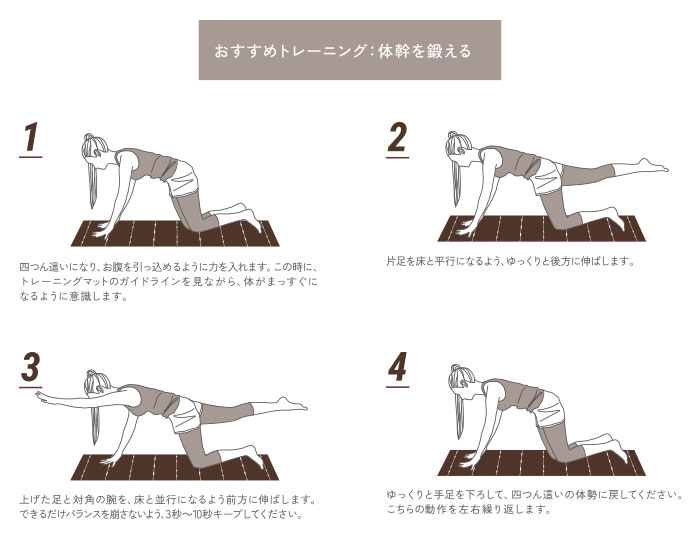 おすすめトレーニング：体幹を鍛える

1

四つん這いになり、お腹を引っ込めるように力を入れます。この時に、トレーニングマットのガイドラインを見ながら、体がまっすぐになるように意識します。

2

片足を床と平行になるよう、ゆっくりと後方に伸ばします。

3

上げた足と対角の腕を、床と並行になるよう前方に伸ばします。できるだけバランスを崩さないよう、3秒〜10秒キープしてください。

4

ゆっくりと手足を下ろして、四つん這いの体勢に戻してください。こちらの動作を左右繰り返します。