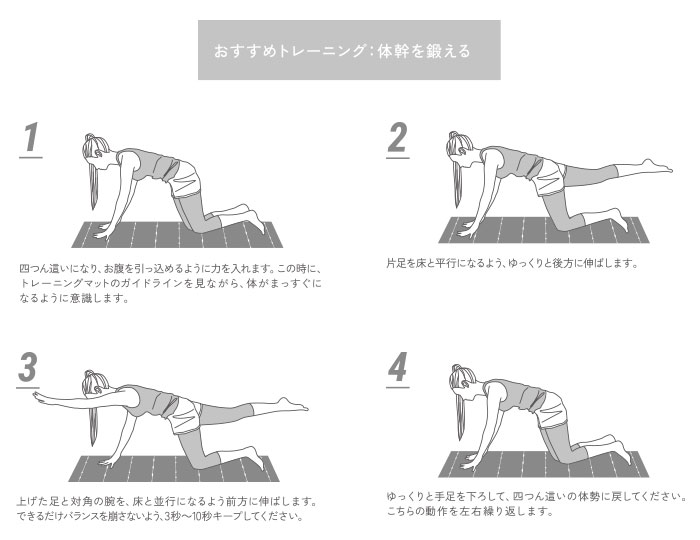 おすすめトレーニング：体幹を鍛える

1

四つん這いになり、お腹を引っ込めるように力を入れます。この時に、トレーニングマットのガイドラインを見ながら、体がまっすぐになるように意識します。

2

片足を床と平行になるよう、ゆっくりと後方に伸ばします。

3

上げた足と対角の腕を、床と並行になるよう前方に伸ばします。できるだけバランスを崩さないよう、3秒〜10秒キープしてください。

4

ゆっくりと手足を下ろして、四つん這いの体勢に戻してください。こちらの動作を左右繰り返します。