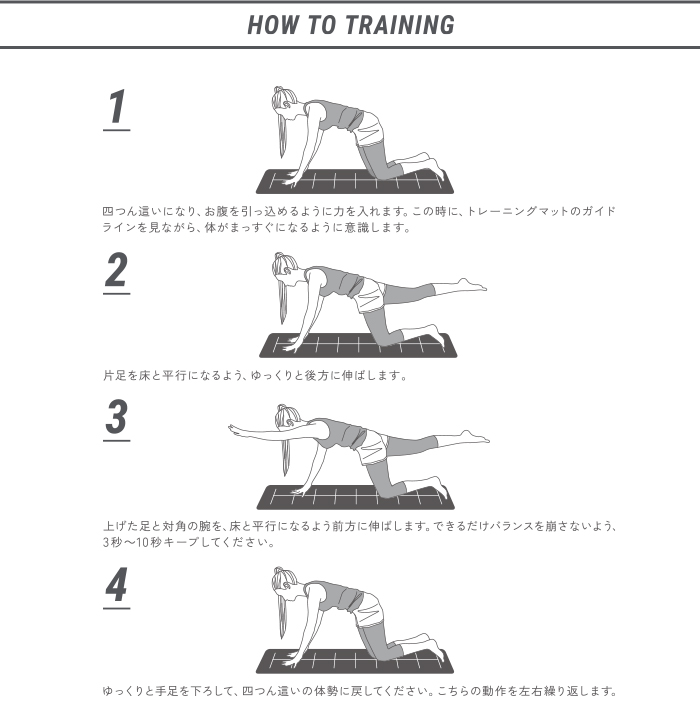 HOW TO TRAINING

1

四つん這いになり、お腹を引っ込めるように力を入れます。この時に、トレーニングマットのガイドラインを見ながら、体がまっすぐになるように意識します。

2

片足を床と平行になるよう、ゆっくりと後方に伸ばします。

3

上げた足と対角の腕を、床と平行になるよう前方に伸ばします。できるだけバランスを崩さないよう、3秒〜10秒キープしてください。

4

ゆっくりと手足を下ろして、四つん這いの体勢に戻してください。こちらの動作を左右繰り返します。