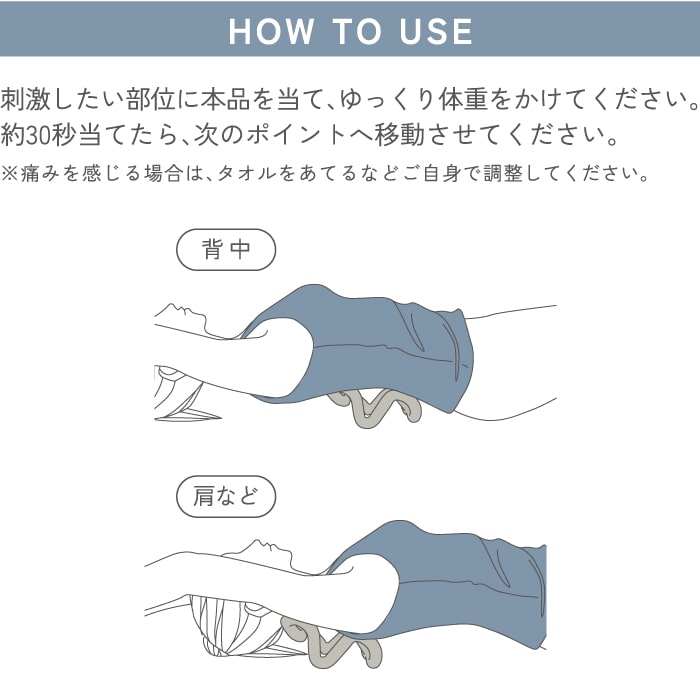 HOW TO USE

刺激したい部位に本品を当て、ゆっくり体重をかけてください。
約30秒当てたら、次のポイントへ移動させてください。
※痛みを感じる場合は、タオルをあてるなどご自身で調整してください。

背中

肩など