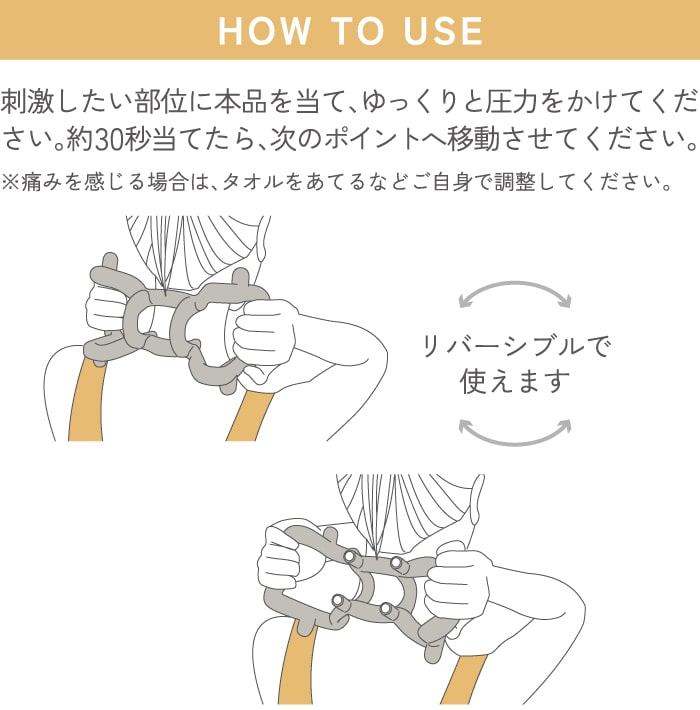 HOW TO USE

刺激したい部位に本品を当て、ゆっくりと圧力をかけてください。約30秒当てたら、次のポイントへ移動させてください。

※痛みを感じる場合は、タオルをあてるなどご自身で調整してください。

リバーシブルで使えます