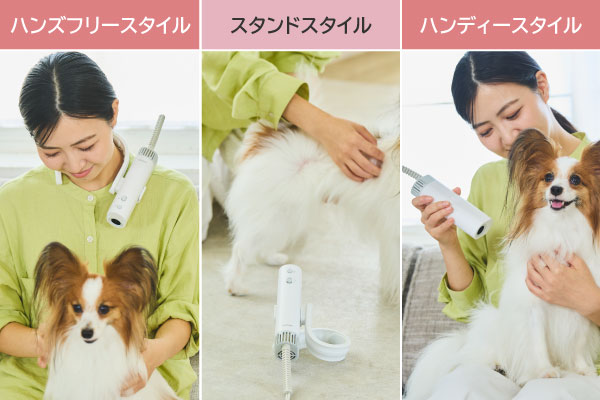 ハンズフリースタイル

スタンドスタイル

ハンディースタイル