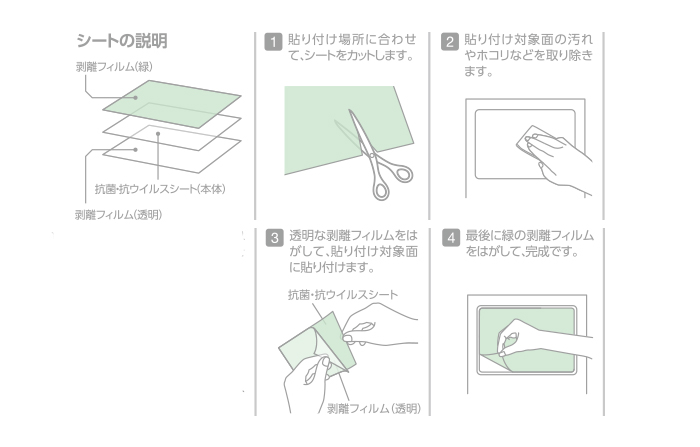 シートの説明

剥離フィルム(緑)

抗菌・抗ウイルスシート(本体)

剥離フィルム(透明)

1 貼り付け場所に合わせて、シートをカットします。

2 貼り付け対象面の汚れやホコリなどを取り除きます。

3 透明な剥離フィルムをはがして、貼り付け対象面に貼り付けます。

抗菌・抗ウイルスシート

剥離フィルム(透明)

4 最後に緑の剥離フィルムをはがして、完成です。