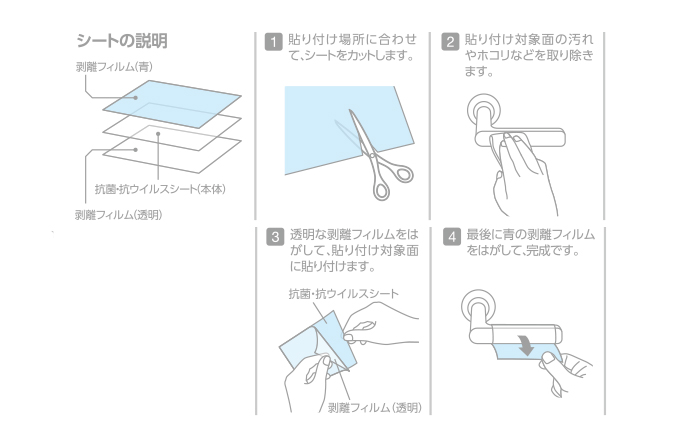 シートの説明

剥離フィルム(青)

抗菌・抗ウイルスシート(本体)

剥離フィルム(透明)

1 貼り付け場所に合わせて、シートをカットします。

2 貼り付け対象面の汚れやホコリなどを取り除きます。

3 透明な剥離フィルムをはがして、貼り付け対象面に貼り付けます。

抗菌・抗ウイルスシート

剥離フィルム(透明)

4 最後に青の剥離フィルムをはがして、完成です。