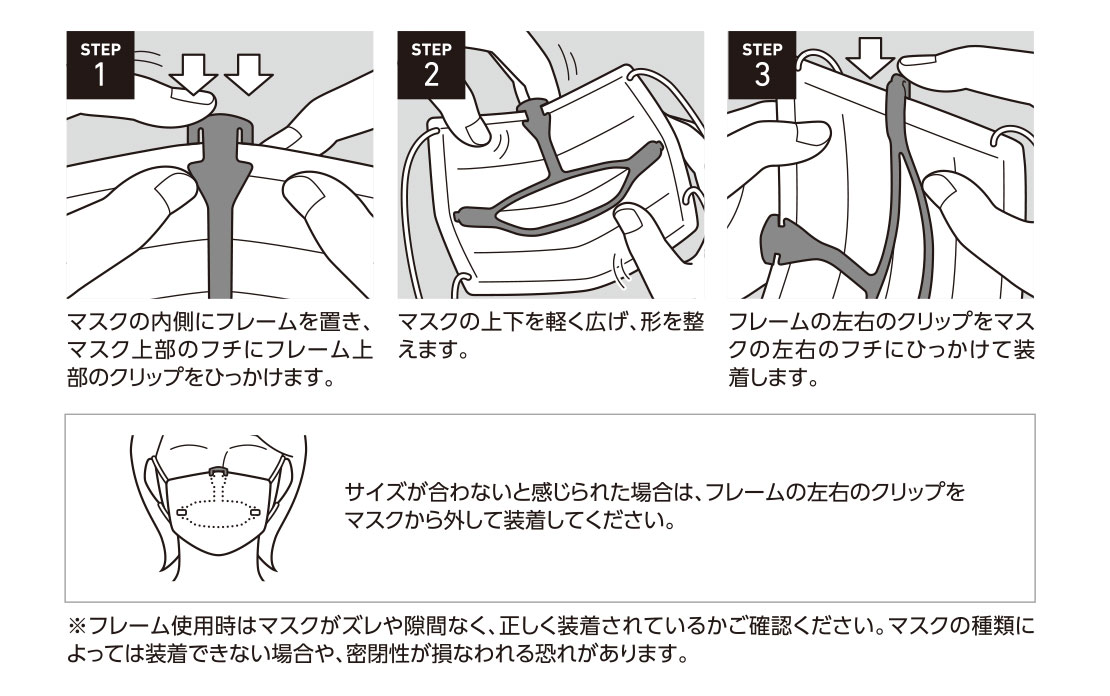 STEP 1

マスクの内側にフレームを置き、マスク上部のフチにフレーム上部のクリップをひっかけます。

STEP 2

マスクの上下を軽く広げ、形を整えます。

STEP 3

フレームの左右のクリップをマスクの左右のフチにひっかけて装着します。

サイズが合わないと感じられた場合は、フレームの左右のクリップをマスクから外して装着してください。

※フレーム使用時はマスクがズレや隙間なく、正しく装着されているかご確認ください。マスクの種類によっては装着できない場合や、密閉性が損なわれる恐れがあります。