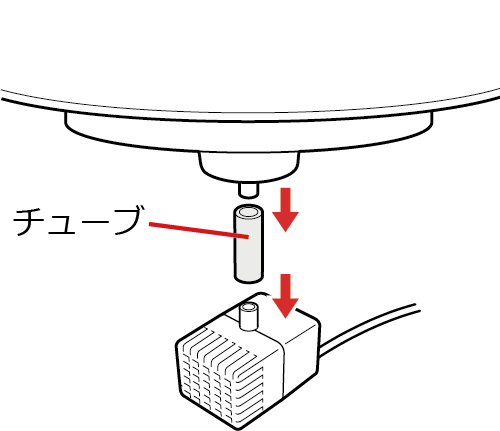 チューブ